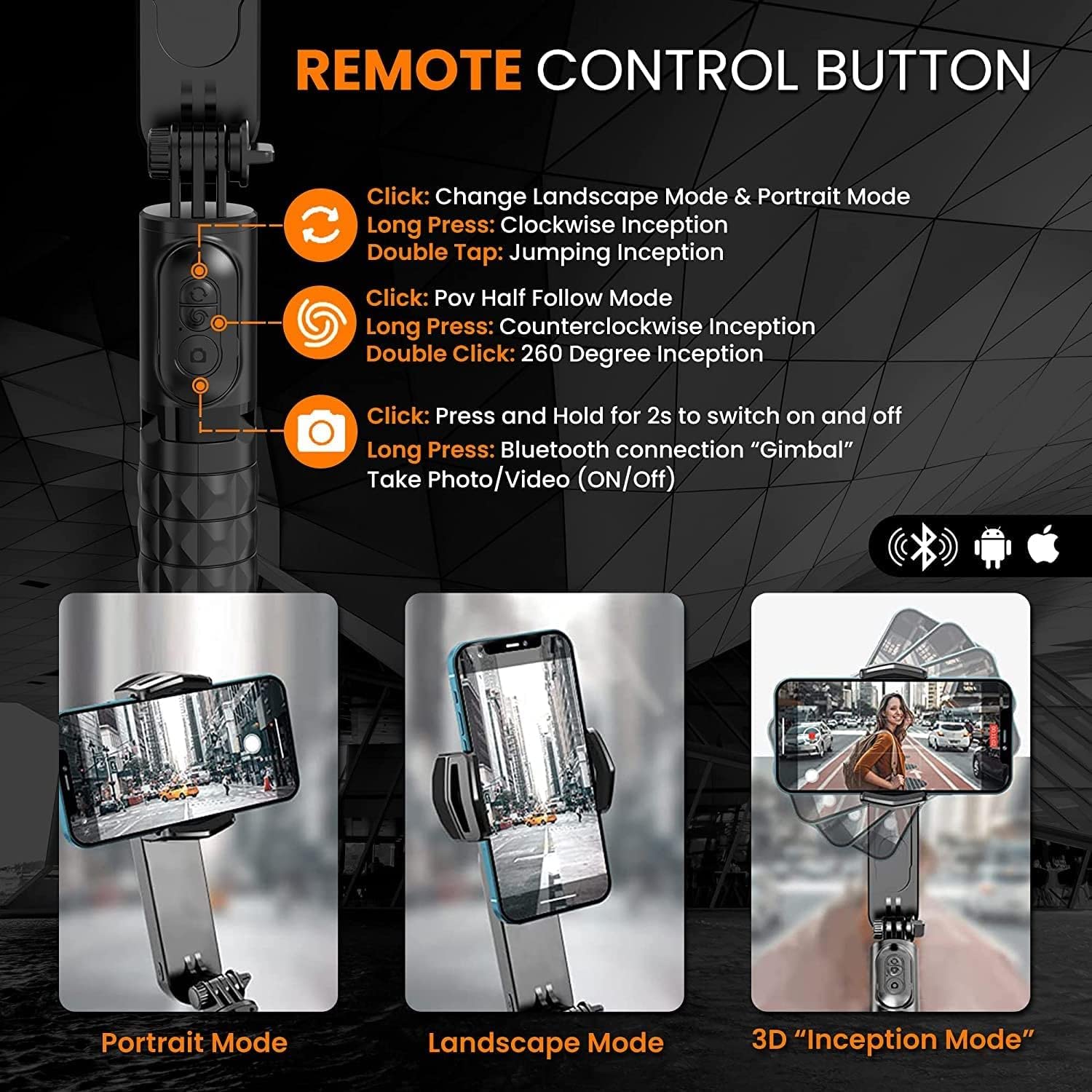 REMOTE CONTROL BUTTON

Click: Change Landscape Mode & Portrait Mode
Long Press: Clockwise Inception
Double Tap: Jumping Inception

Click: Pov Half Follow Mode
Long Press: Counterclockwise Inception
Double Click: 260 Degree Inception

Click: Press and Hold for 2s to switch on and off
Long Press: Bluetooth connection “Gimbal”
Take Photo/Video (ON/Off)

Portrait Mode

Landscape Mode

3D “Inception Mode”